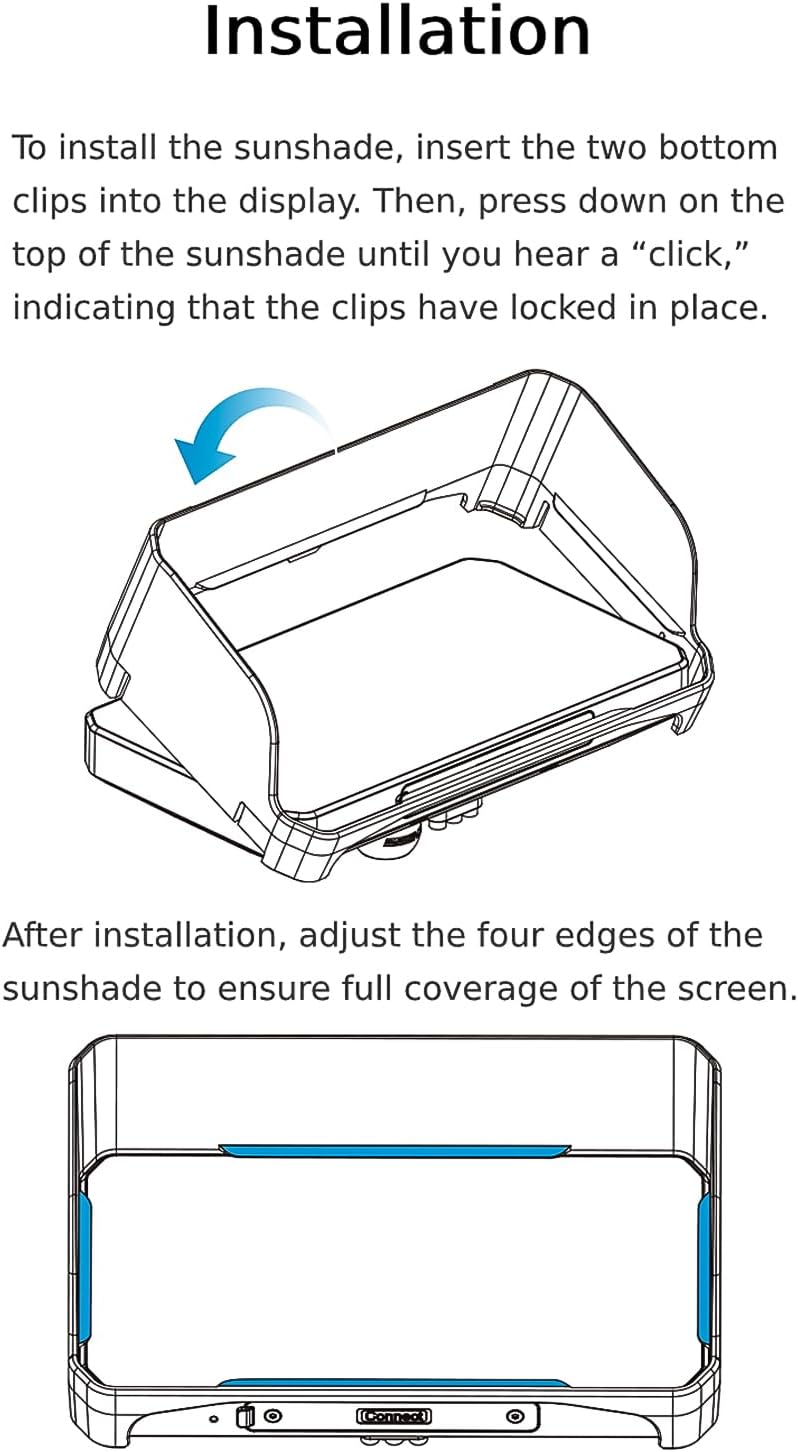 Installation

To install the sunshade, insert the two bottom clips into the display. Then, press down on the top of the sunshade until you hear a “click,” indicating that the clips have locked in place.

After installation, adjust the four edges of the sunshade to ensure full coverage of the screen.

Connect